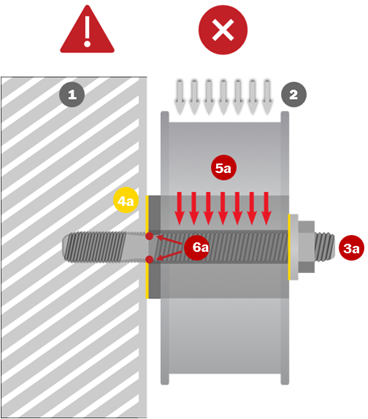 1
2
5a
4a
6a
3a