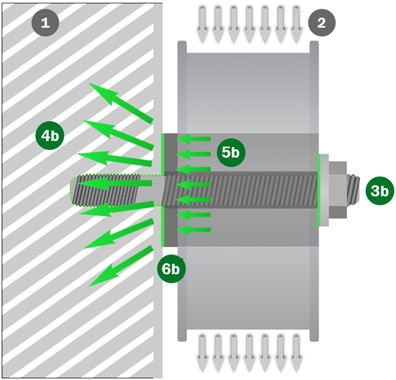 1
2
4b
5b
3b
6b