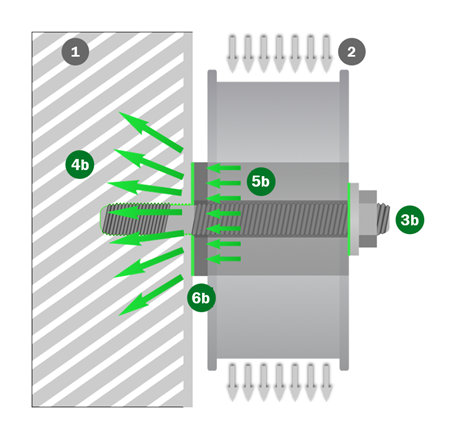 1
2
4b
5b
3b
6b