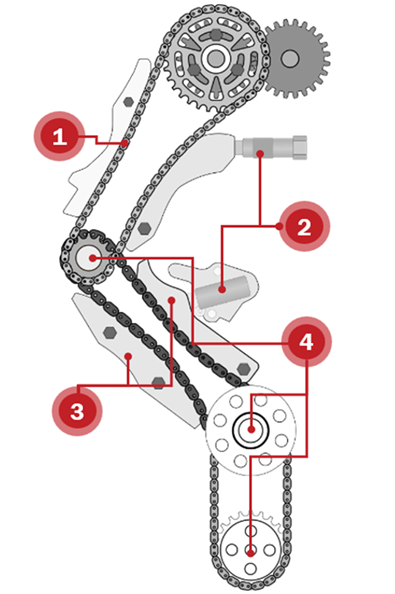 1
2
4
3