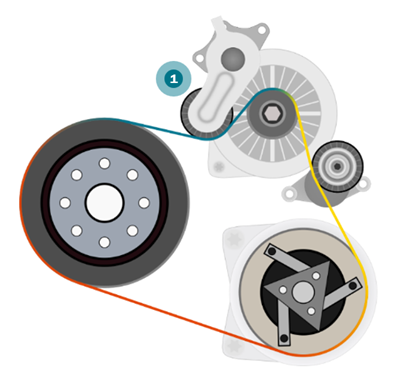 1