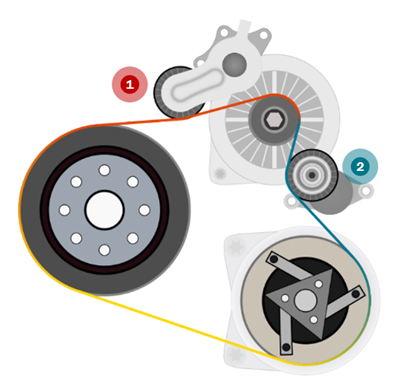 1

2