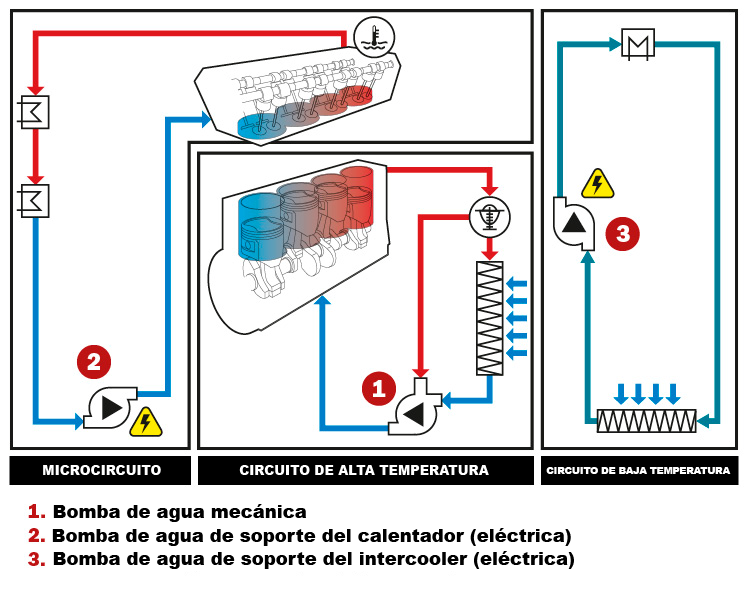 2

1

3

MICROCIRCUITO

CIRCUITO DE ALTA TEMPERATURA

CIRCUITO DE BAJA TEMPERATURA

1. Bomba de agua mecánica
2. Bomba de agua de soporte del calentador (eléctrica)
3. Bomba de agua de soporte del intercooler (eléctrica)