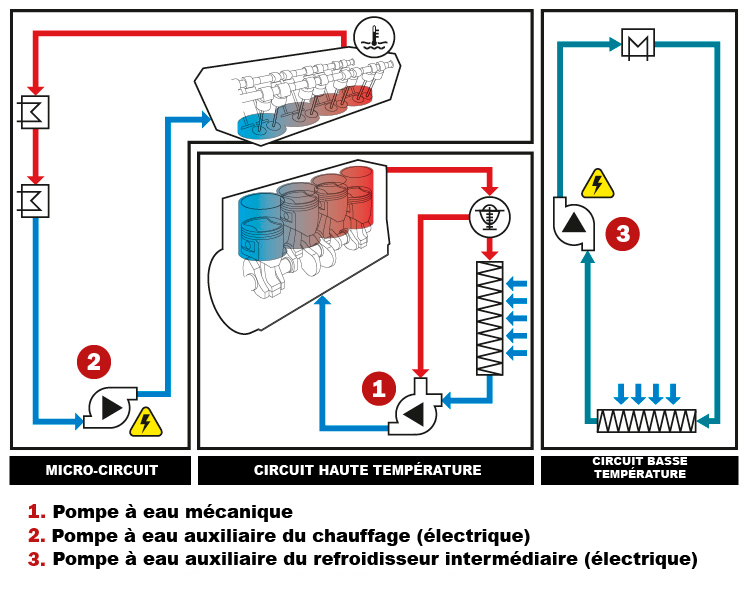 2

1

3

MICRO-CIRCUIT

CIRCUIT HAUTE TEMPÉRATURE

CIRCUIT BASSE TEMPÉRATURE

1. Pompe à eau mécanique
2. Pompe à eau auxiliaire du chauffage (électrique)
3. Pompe à eau auxiliaire du refroidisseur intermédiaire (électrique)