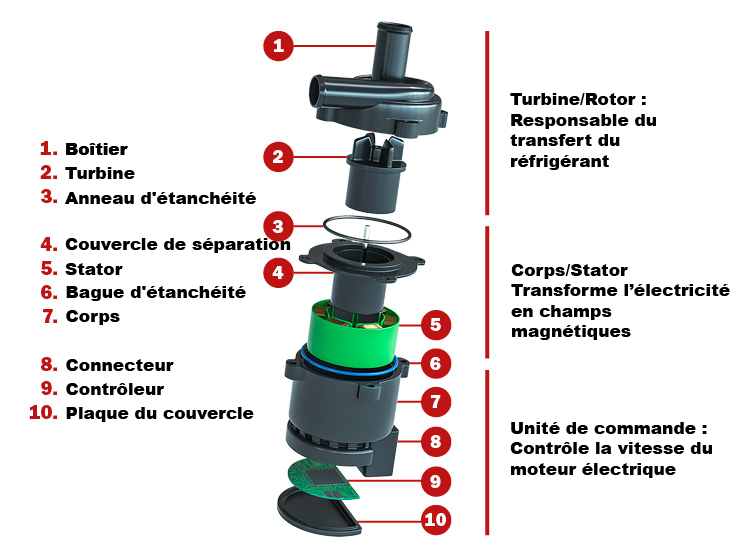 1. Boîtier
2. Turbine
3. Anneau d'étanchéité

4. Couvercle de séparation
5. Stator
6. Bague d'étanchéité
7. Corps

8. Connecteur
9. Contrôleur
10. Plaque du couvercle

1
2
3
4
5
6
7
8
9
10

Turbine/Rotor : Responsable du transfert du réfrigérant

Corps/Stator Transforme l'électricité en champs magnétiques

Unité de commande : Contrôle la vitesse du moteur électrique