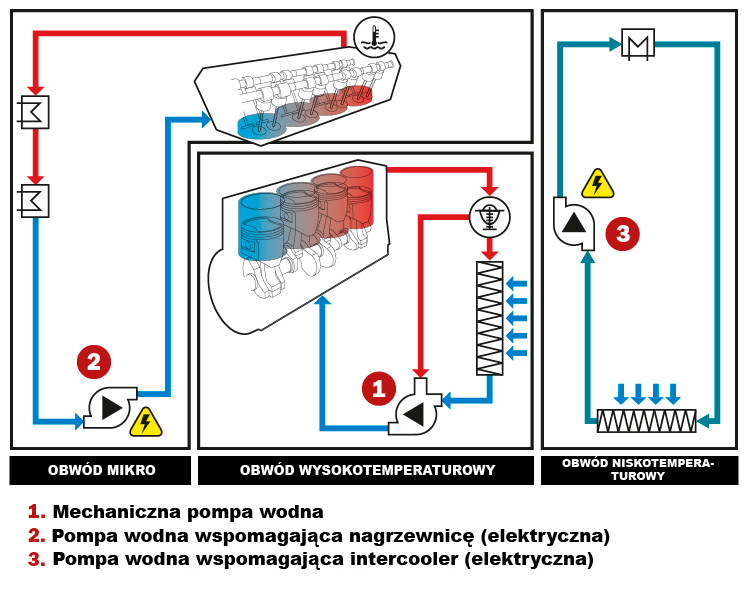 2

1

3

OBWÓD MIKRO

OBWÓD WYSOKOTEMPERATUROWY

OBWÓD NISKOTEMPERATUROWY

1. Mechaniczna pompa wodna
2. Pompa wodna wspomagająca nagrzewnicę (elektryczna)
3. Pompa wodna wspomagająca intercooler (elektryczna)