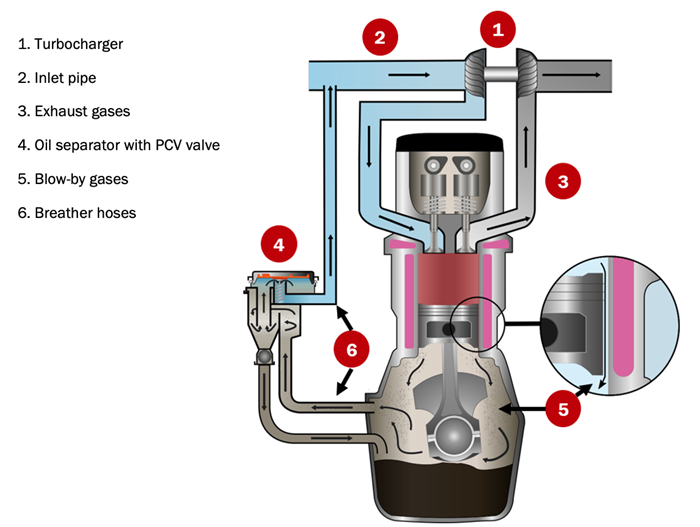 1. Turbocharger

2. Inlet pipe

3. Exhaust gases

4. Oil separator with PCV valve

5. Blow-by gases

6. Breather hoses

2

1

3

4

6

5