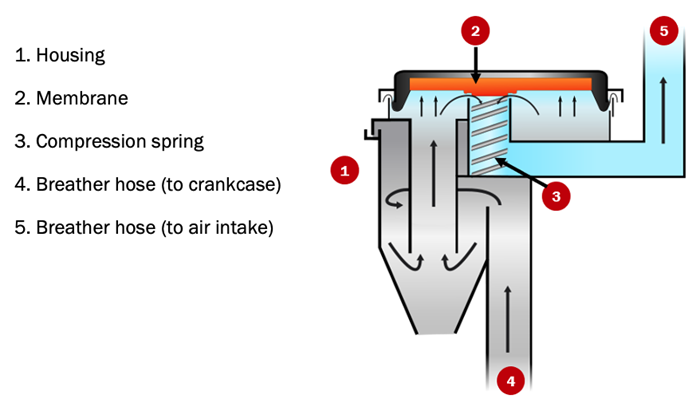 1. Housing

2. Membrane

3. Compression spring

4. Breather hose (to crankcase)

5. Breather hose (to air intake)

2

5

1

3

4