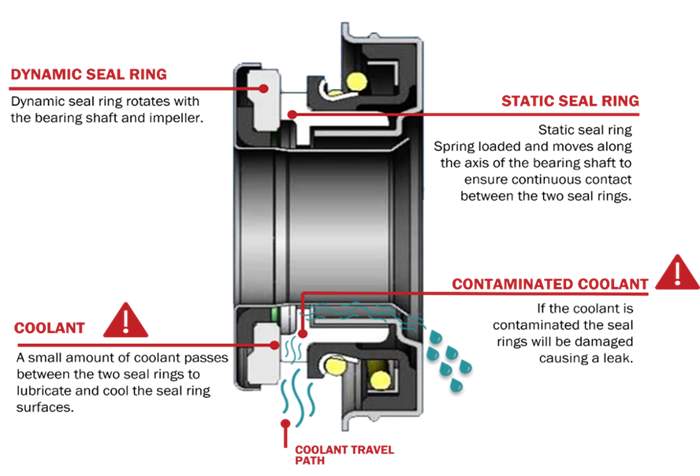 DYNAMIC SEAL RING

Dynamic seal ring rotates with the bearing shaft and impeller.

STATIC SEAL RING

Static seal ring
Spring loaded and moves along the axis of the bearing shaft to ensure continuous contact between the two seal rings.

CONTAMINATED COOLANT

If the coolant is contaminated the seal rings will be damaged causing a leak.

COOLANT

A small amount of coolant passes between the two seal rings to lubricate and cool the seal ring surfaces.

COOLANT TRAVEL PATH